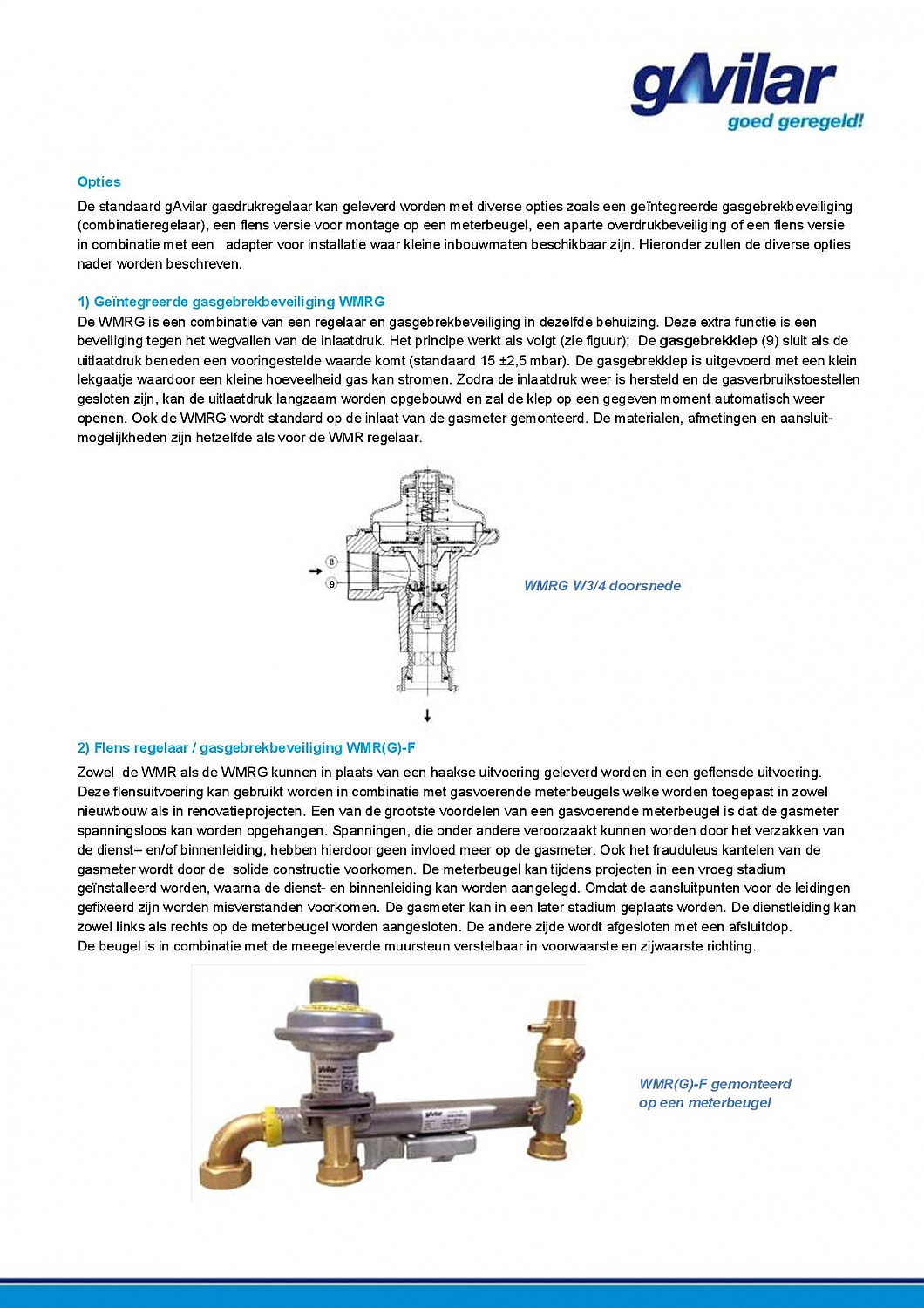 gAvilar
goed geregeld!

Opties
De standaard gAvilar gasdrukregelaar kan geleverd worden met diverse opties zoals een geïntegreerde gasgebrekbeveiliging (combinatieregelaar), een flens versie voor montage op een meterbeugel, een aparte overdrukbeveiliging of een flens versie in combinatie met een adapter voor installatie waar kleine inbouwmaten beschikbaar zijn. Hieronder zullen de diverse opties nader worden beschreven.

1) Geïntegreerde gasgebrekbeveiliging WMRG
De WMRG is een combinatie van een regelaar en gasgebrekbeveiliging in dezelfde behuizing. Deze extra functie is een beveiliging tegen het wegvallen van de inlaatdruk. Het principe werkt als volgt (zie figuur); De gasgebrekklep (9) sluit als de uitlaatdruk beneden een vooringestelde waarde komt (standaard 15 ±2,5 mbar). De gasgebrekklep is uitgevoerd met een klein lekgaatje waardoor een kleine hoeveelheid gas kan stromen. Zodra de inlaatdruk weer is hersteld en de gasverbruikstoestellen gesloten zijn, kan de uitlaatdruk langzaam worden opgebouwd en zal de klep op een gegeven moment automatisch weer openen. Ook de WMRG wordt standard op de inlaat van de gasmeter gemonteerd. De materialen, afmetingen en aansluitmogelijkheden zijn hetzelfde als voor de WMR regelaar.

8
9

WMRG W3/4 doorsnede

2) Flens regelaar / gasgebrekbeveiliging WMR(G)-F
Zowel de WMR als de WMRG kunnen in plaats van een haakse uitvoering geleverd worden in een geflensde uitvoering. Deze flensuitvoering kan gebruikt worden in combinatie met gasvoerende meterbeugels welke worden toegepast in zowel nieuwbouw als in renovatieprojecten. Een van de grootste voordelen van een gasvoerende meterbeugel is dat de gasmeter spanningsloos kan worden opgehangen. Spanningen, die onder andere veroorzaakt kunnen worden door het verzakken van de dienst– en/of binnenleiding, hebben hierdoor geen invloed meer op de gasmeter. Ook het frauduleus kantelen van de gasmeter wordt door de solide constructie voorkomen. De meterbeugel kan tijdens projecten in een vroeg stadium geïnstalleerd worden, waarna de dienst- en binnenleiding kan worden aangelegd. Omdat de aansluitpunten voor de leidingen gefixeerd zijn worden misverstanden voorkomen. De gasmeter kan in een later stadium geplaats worden. De dienstleiding kan zowel links als rechts op de meterbeugel worden aangesloten. De andere zijde wordt afgesloten met een afsluitdop.
De beugel is in combinatie met de meegeleverde muursteun verstelbaar in voorwaarste en zijwaarste richting.

gAvilar
gAvilar

WMR(G)-F gemonteerd op een meterbeugel