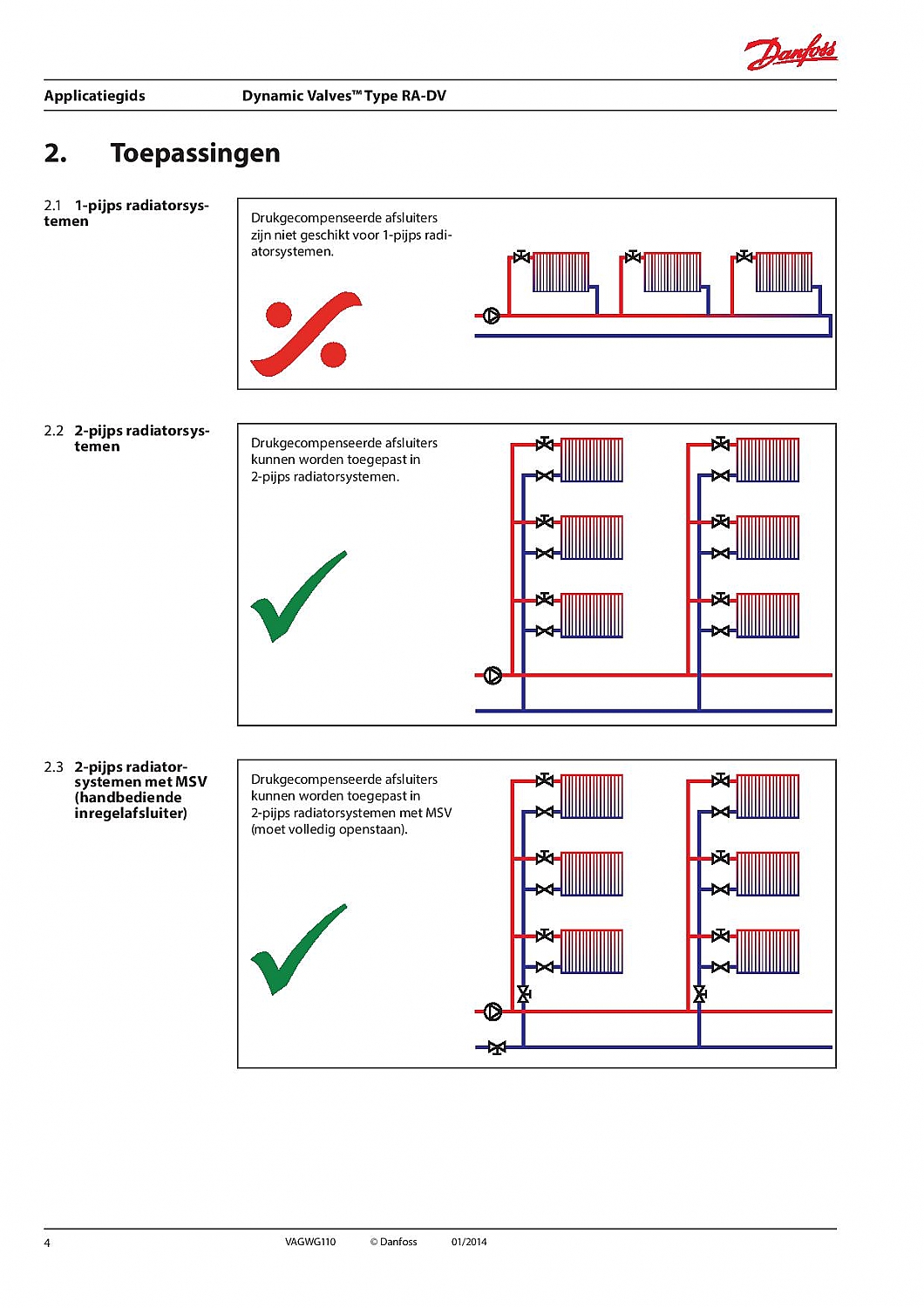 Danfoss

Applicatiegids Dynamic Valves™ Type RA-DV

2. Toepassingen

2.1 1-pijps radiatorsystemen

Drukgecompenseerde afsluiters zijn niet geschikt voor 1-pijps radiatorsystemen.

2.2 2-pijps radiatorsystemen

Drukgecompenseerde afsluiters kunnen worden toegepast in 2-pijps radiatorsystemen.

2.3 2-pijps radiatorsystemen met MSV (handbediende inregelafsluiter)

Drukgecompenseerde afsluiters kunnen worden toegepast in 2-pijps radiatorsystemen met MSV (moet volledig openstaan).

4 VAGWG110 © Danfoss 01/2014