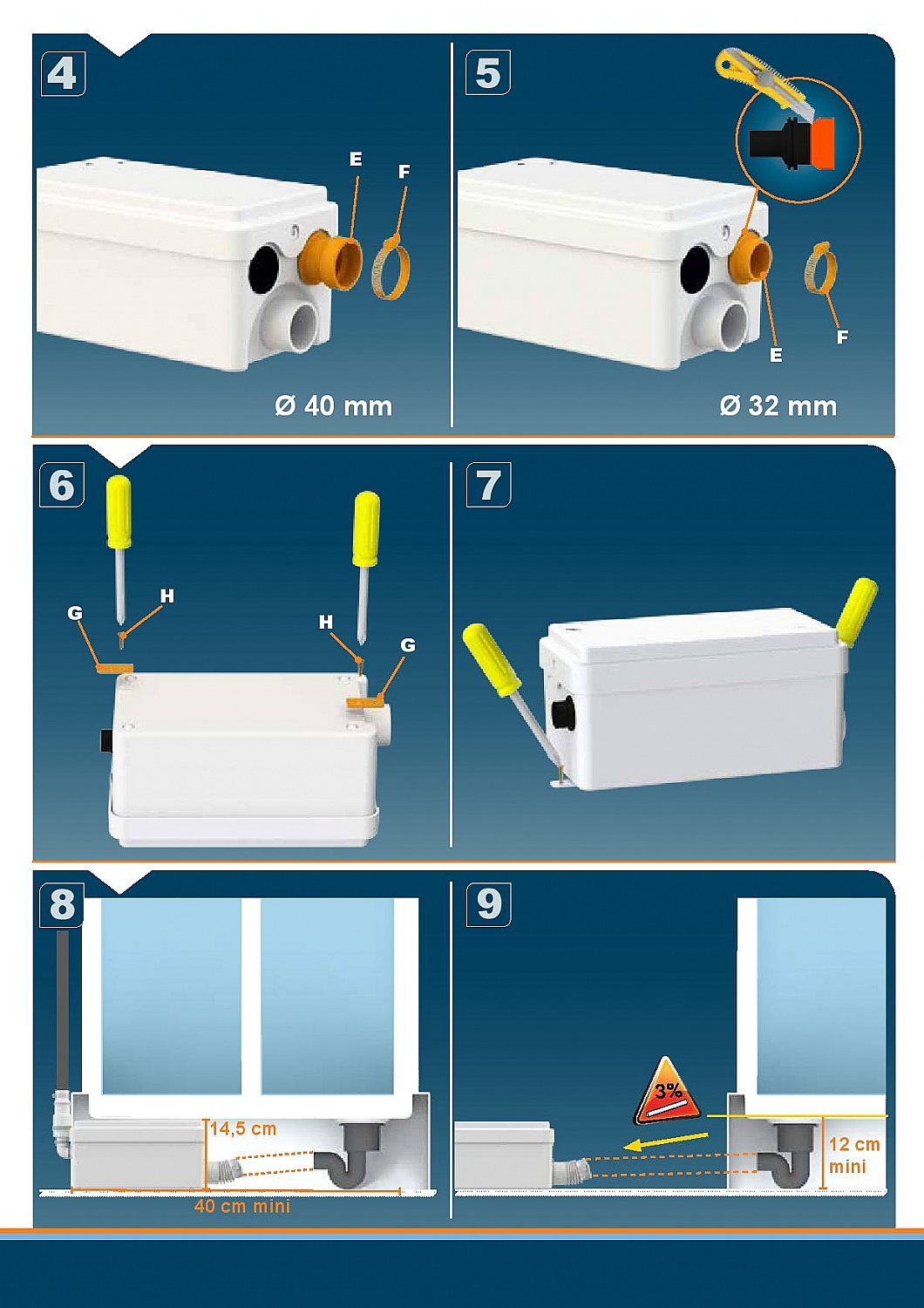 4

E

F

Ø 40 mm

5

E

F

Ø 32 mm

6

G

H

H

G

7

8

14,5 cm

40 cm mini

9

3%

12 cm mini