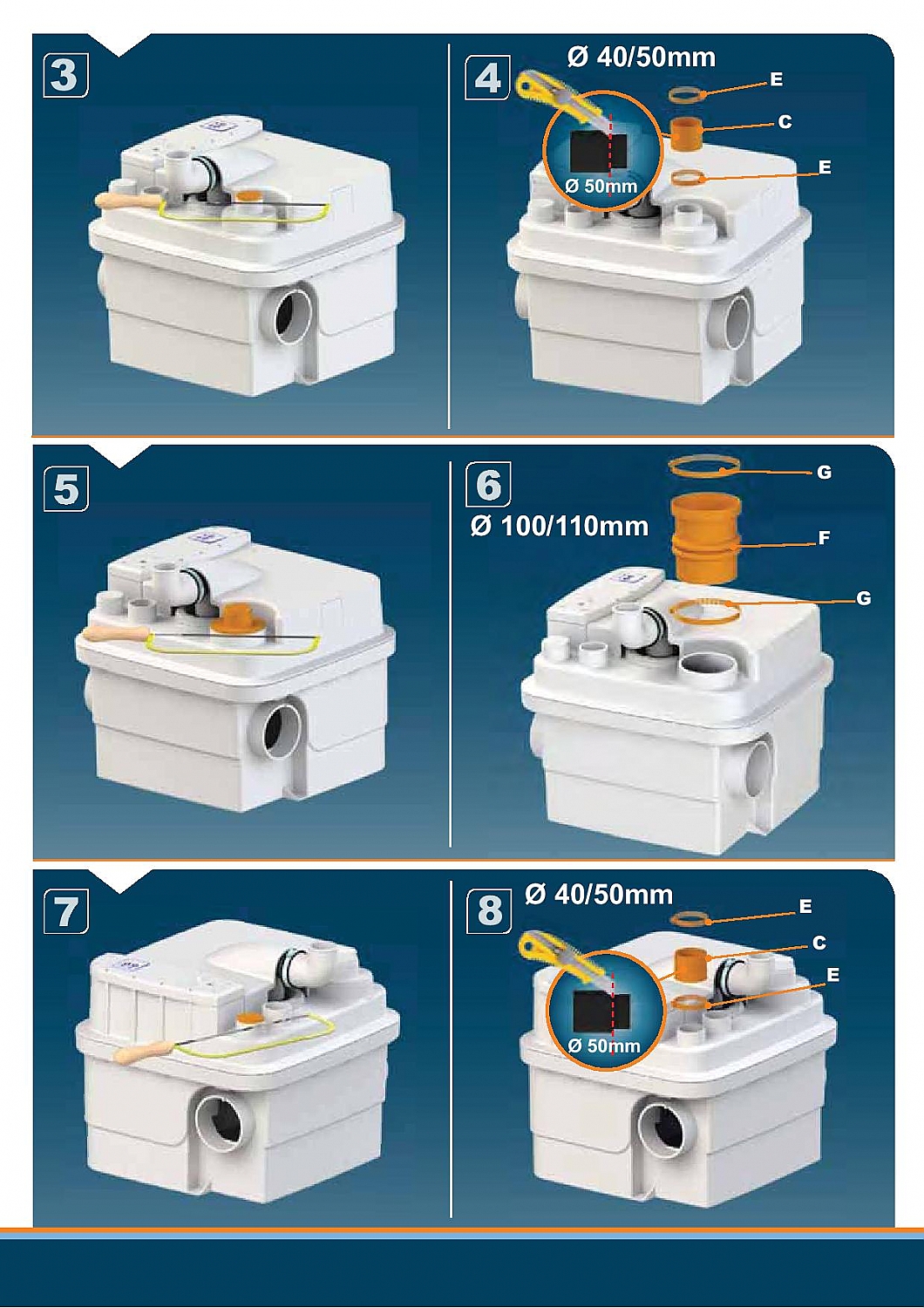 3

4
Ø 40/50mm
E
C
E
Ø 50mm

5

6
Ø 100/110mm
G
F
G

7

8
Ø 40/50mm
E
C
E
Ø 50mm