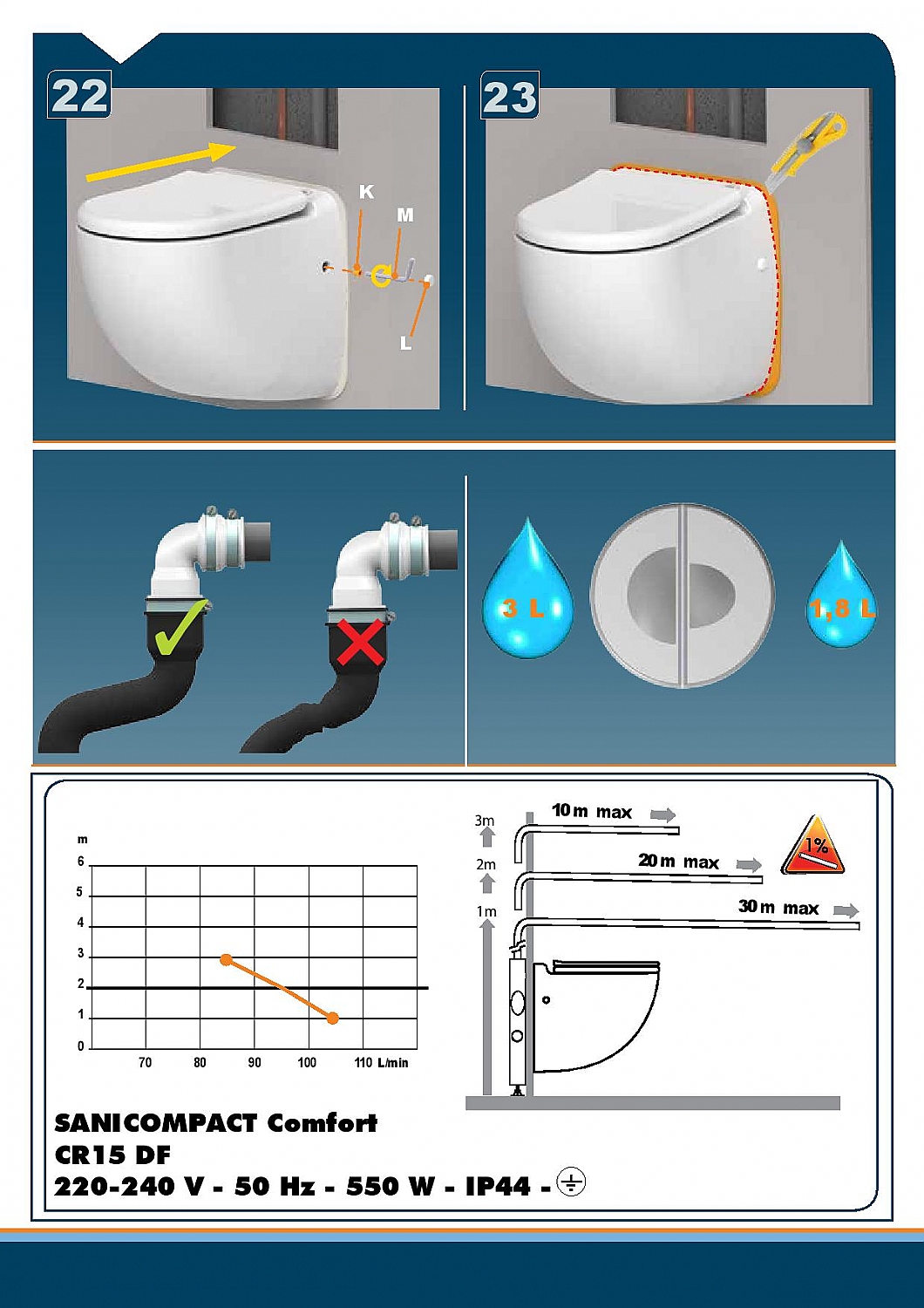 22

K
M
L

23

3 L
1,8 L

m
6
5
4
3
2
1
0
70 80 90 100 110 L/min

3m
2m
1m
10 m max
20 m max
30 m max
1%

SANICOMPACT Comfort
CR15 DF
220-240 V - 50 Hz - 550 W - IP44 -